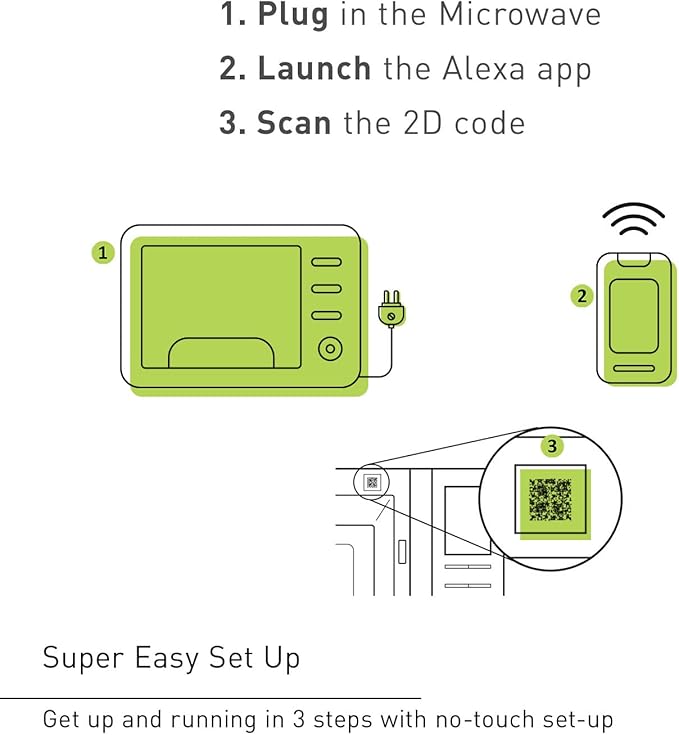 1. Plug in the Microwave
2. Launch the Alexa app
3. Scan the 2D code

1

2

3

Super Easy Set Up

Get up and running in 3 steps with no-touch set-up